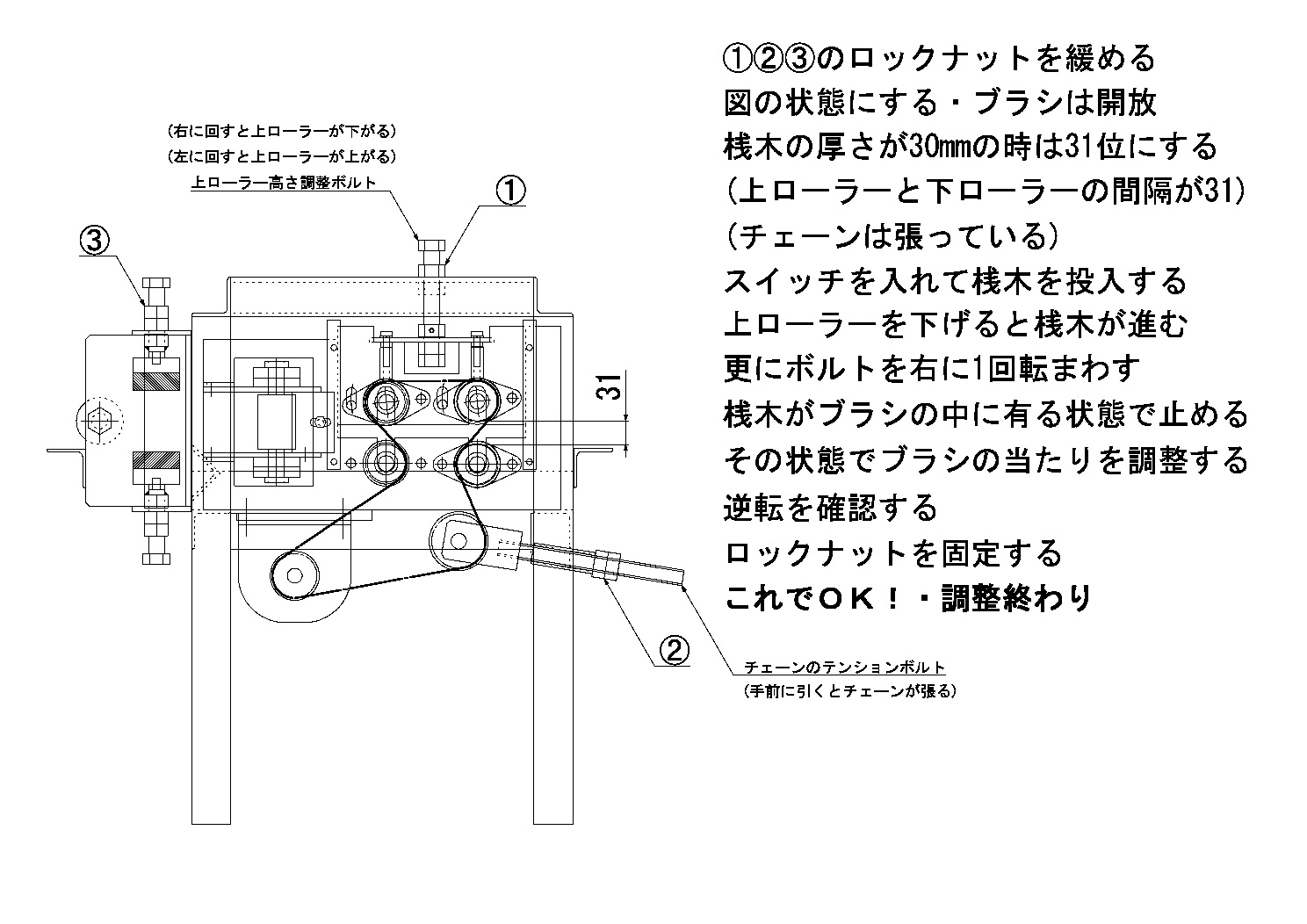 (右に回すと上ローラーが下がる)
(左に回すと上ローラーが上がる)
上ローラー高さ調整ボルト

①

③

31

②

チェーンのテンションボルト
(手前に引くとチェーンが張る)

①②③のロックナットを緩める
図の状態にする・ブラシは開放
桟木の厚さが30mmの時は31位にする
(上ローラーと下ローラーの間隔が31)
(チェーンは張っている)
スイッチを入れて桟木を投入する
上ローラーを下げると桟木が進む
更にボルトを右に1回転まわす
桟木がブラシの中に有る状態で止める
その状態でブラシの当たりを調整する
逆転を確認する
ロックナットを固定する
これでOK!・調整終わり